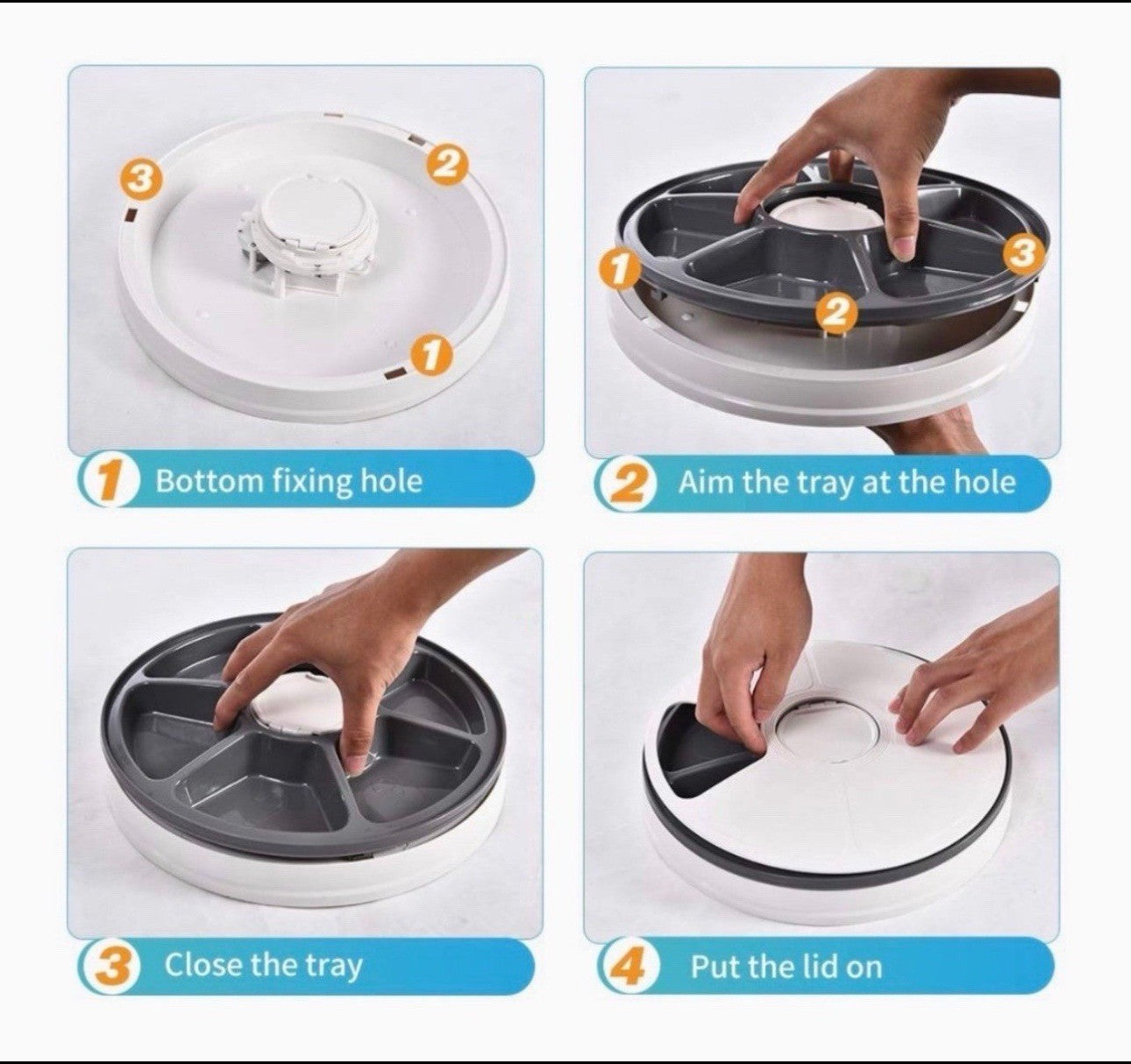 3
2
1
1 Bottom fixing hole

1
2
3
2 Aim the tray at the hole

3 Close the tray

4 Put the lid on