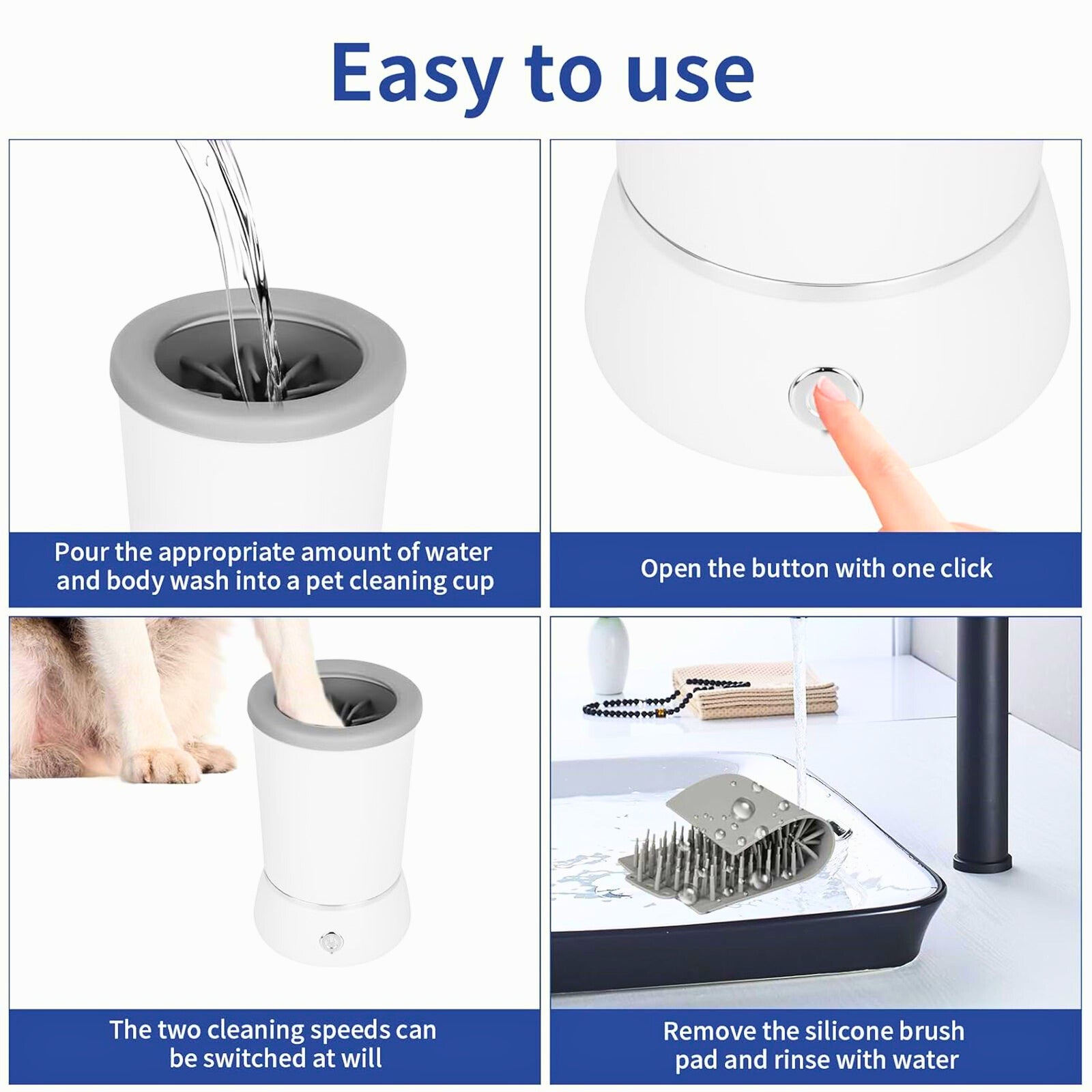 Easy to use

Pour the appropriate amount of water and body wash into a pet cleaning cup

Open the button with one click

The two cleaning speeds can be switched at will

Remove the silicone brush pad and rinse with water