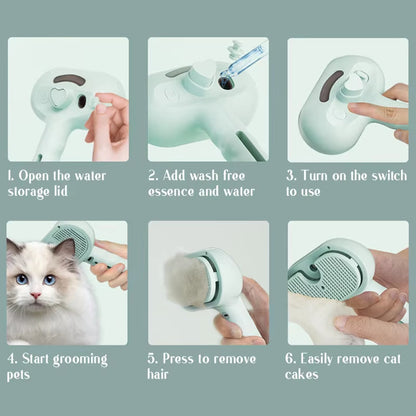 1. Open the water storage lid

2. Add wash free essence and water

3. Turn on the switch to use

4. Start grooming pets

5. Press to remove hair

6. Easily remove cat cakes