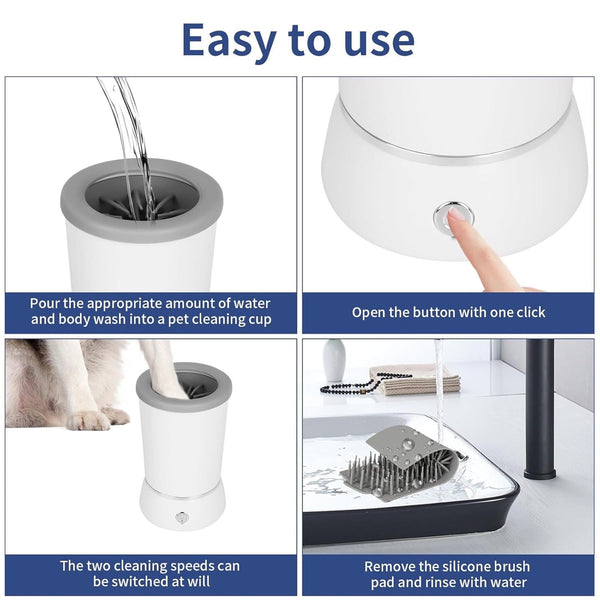 Easy to use

Pour the appropriate amount of water and body wash into a pet cleaning cup

Open the button with one click

The two cleaning speeds can be switched at will

Remove the silicone brush pad and rinse with water