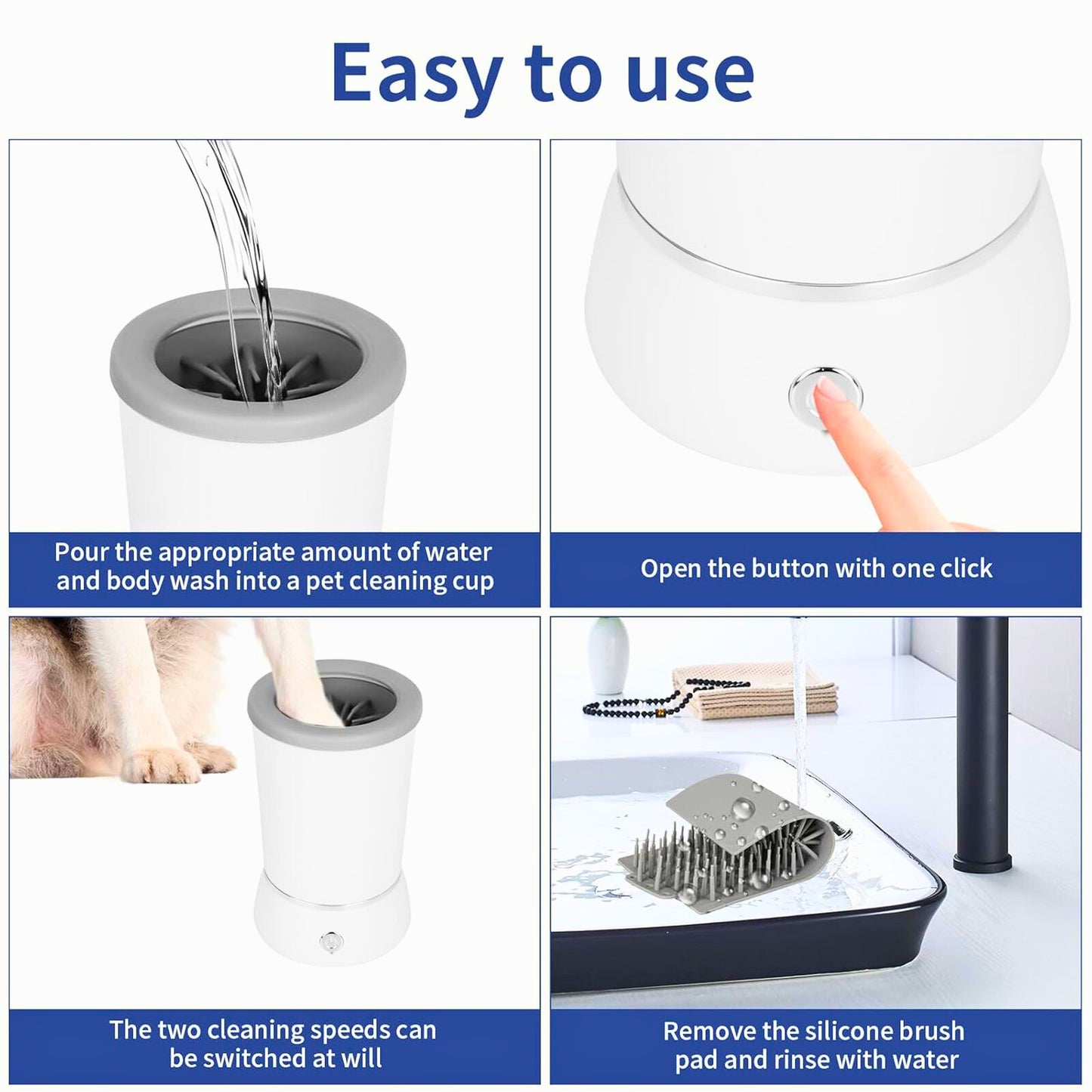 Easy to use

Pour the appropriate amount of water and body wash into a pet cleaning cup

Open the button with one click

The two cleaning speeds can be switched at will

Remove the silicone brush pad and rinse with water