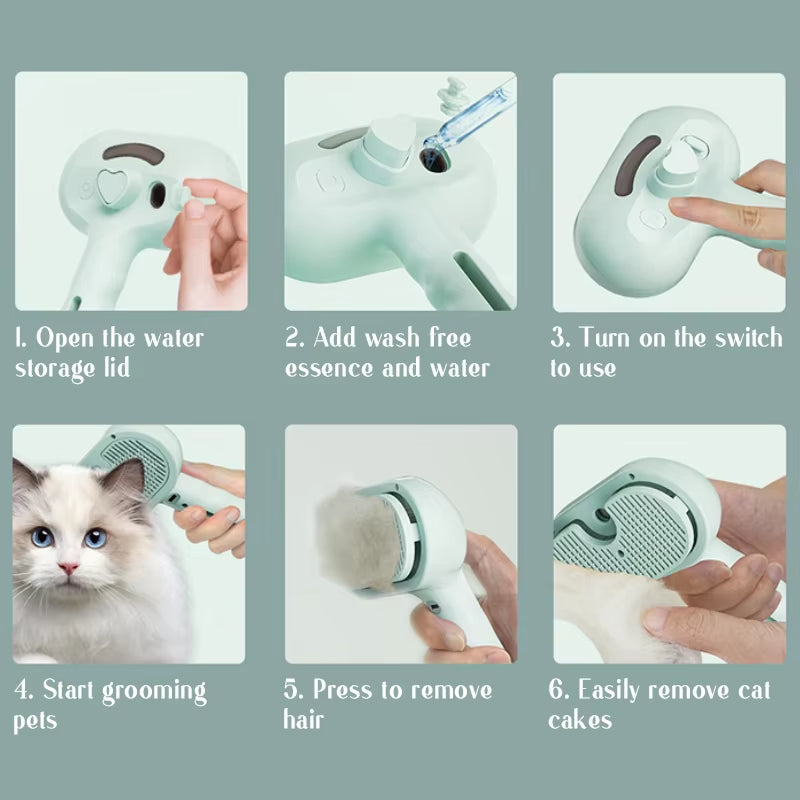 1. Open the water storage lid

2. Add wash free essence and water

3. Turn on the switch to use

4. Start grooming pets

5. Press to remove hair

6. Easily remove cat cakes